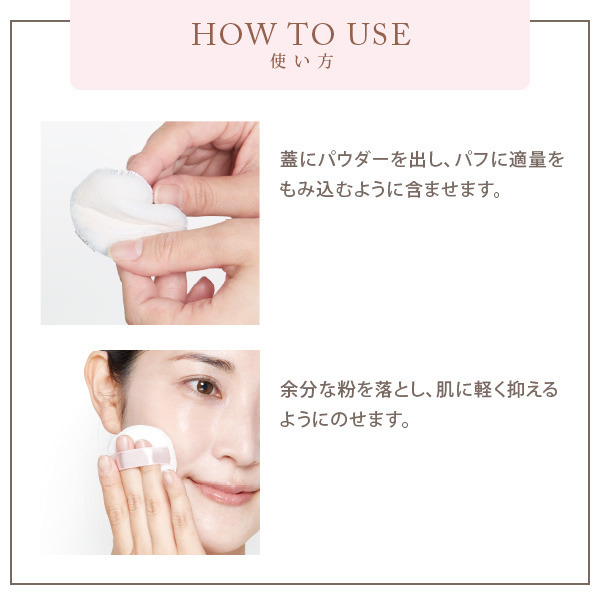 HOW TO USE
使い方

蓋にパウダーを出し、パフに適量をもみ込むように含ませます。

余分な粉を落とし、肌に軽く抑えるようにのせます。