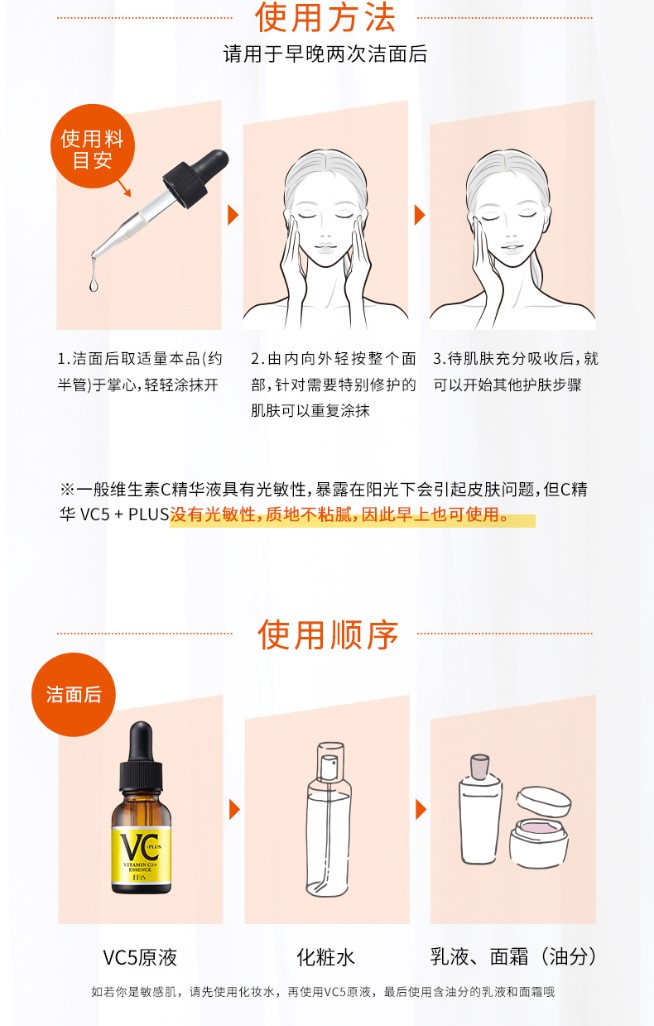 使用方法

请用于早晚两次洁面后

使用料目安

1.洁面后取适量本品(约半管)于掌心,轻轻涂抹开

2.由内向外轻按整个面部,针对需要特别修护的肌肤可以重复涂抹

3.待肌肤充分吸收后,就可以开始其他护肤步骤

※一般维生素C精华液具有光敏性,暴露在阳光下会引起皮肤问题,但C精华 VC5 + PLUS没有光敏性,质地不粘腻,因此早上也可使用。

使用顺序

洁面后

VC +PLUS VITAMIN C5+ ESSENCE EBiS

VC5原液

化粧水

乳液、面霜（油分)

如若你是敏感肌，请先使用化妆水，再使用VC5原液，最后使用含油分的乳液和面霜哦